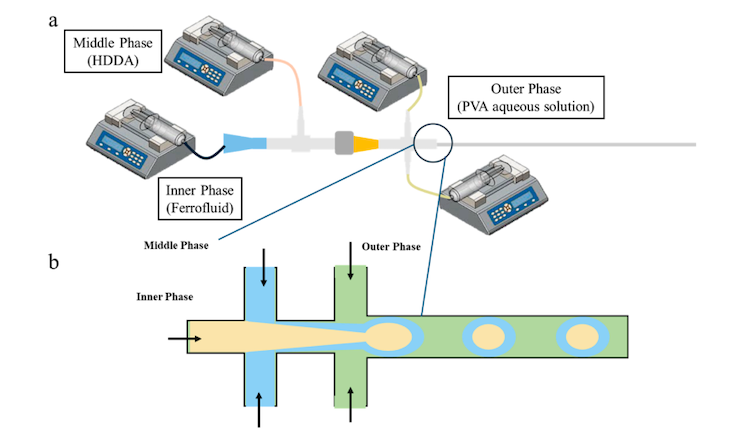 a

Middle Phase
(HDDA)

Outer Phase
(PVA aqueous solution)

Inner Phase
(Ferrofluid)

Middle Phase

Outer Phase

b

Inner Phase