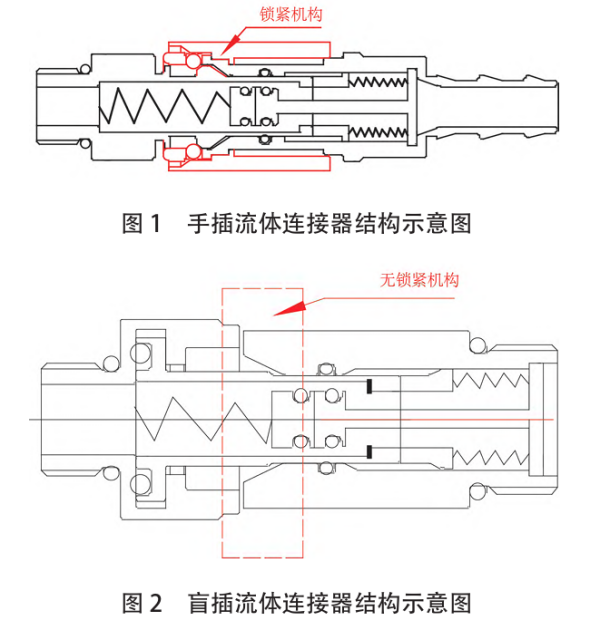 锁紧机构

图 1　手插流体连接器结构示意图

无锁紧机构

图 2　盲插流体连接器结构示意图