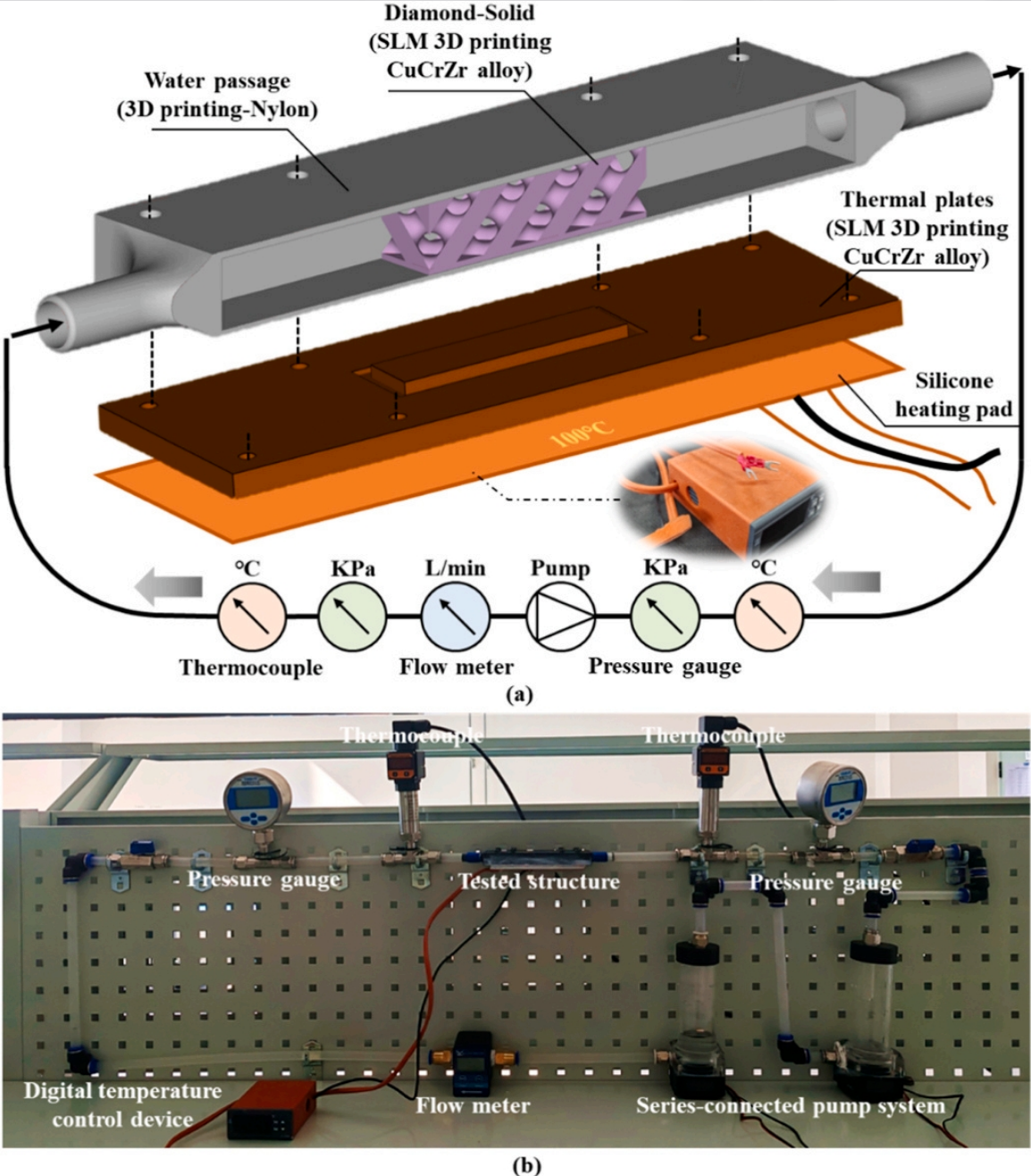 Diamond-Solid (SLM 3D printing CuCrZr alloy)

Water passage (3D printing-Nylon)

Thermal plates (SLM 3D printing CuCrZr alloy)

Silicone heating pad

100℃

℃ KPa L/min Pump KPa ℃

Thermocouple Flow meter Pressure gauge

(a)

Thermocouple Thermocouple

Pressure gauge Tested structure Pressure gauge

Digital temperature control device Flow meter Series-connected pump system

(b)