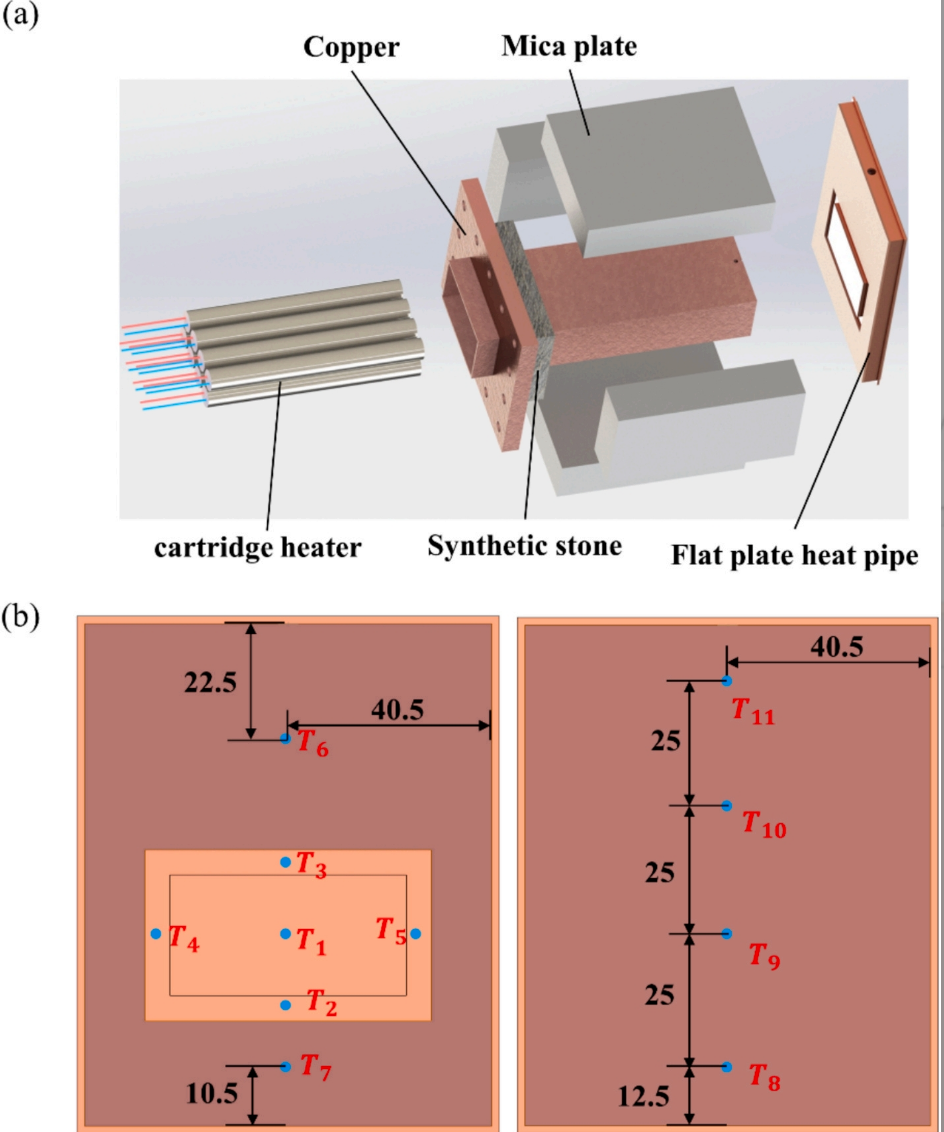 (a)

Copper

Mica plate

cartridge heater

Synthetic stone

Flat plate heat pipe

(b)

22.5

40.5

$T_6$

$T_3$

$T_4$

$T_1$

$T_5$

$T_2$

$T_7$

10.5

40.5

$T_{11}$

25

$T_{10}$

25

$T_9$

25

$T_8$

12.5